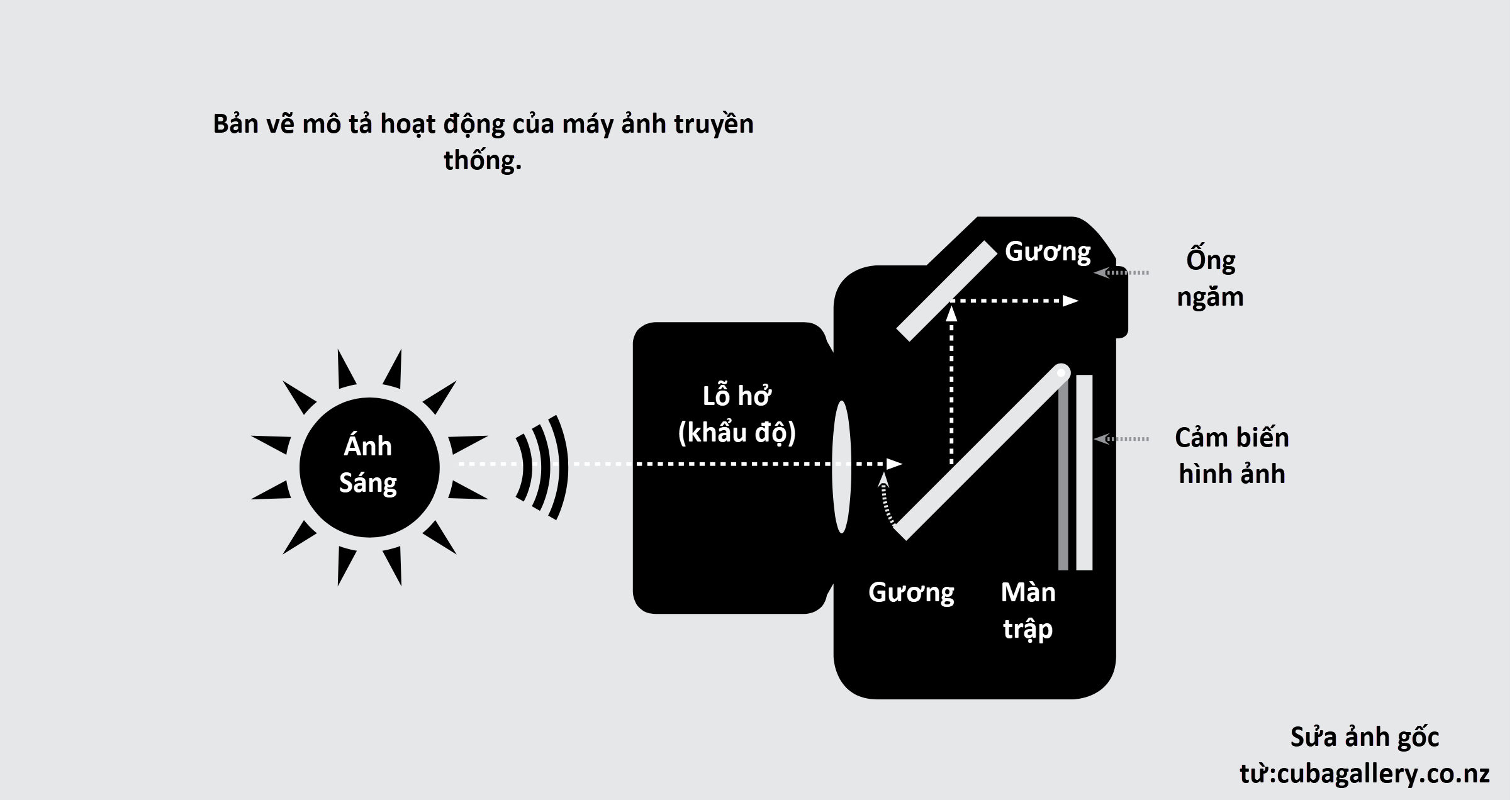 Bản vẽ mô tả hoạt động của máy ảnh truyền thống.

Ánh Sáng

Lỗ hở (khẩu độ)

Gương

Ống ngăm

Cảm biến hình ảnh

Gương

Màn trập

Sửa ảnh gốc từ:cubagallery.co.nz